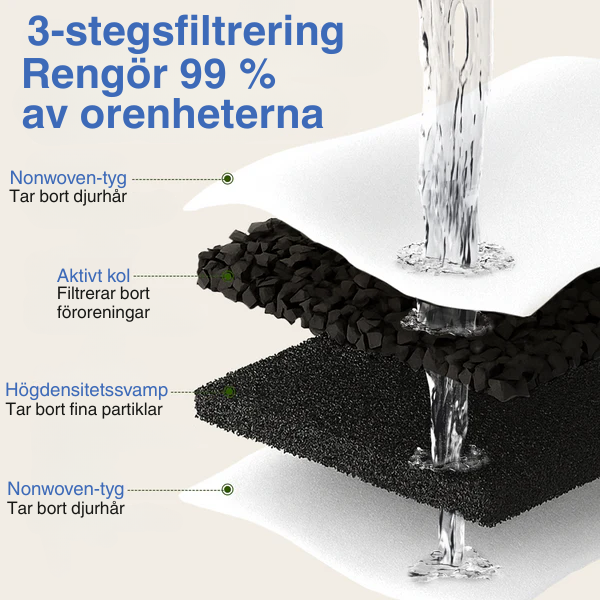 3-stegsfiltrering
Rengör 99 %
av orenheterna

Nonwoven-tyg
Tar bort djurhår

Aktivt kol
Filtrerar bort föroreningar

Högdensitetssvamp
Tar bort fina partiklar

Nonwoven-tyg
Tar bort djurhår